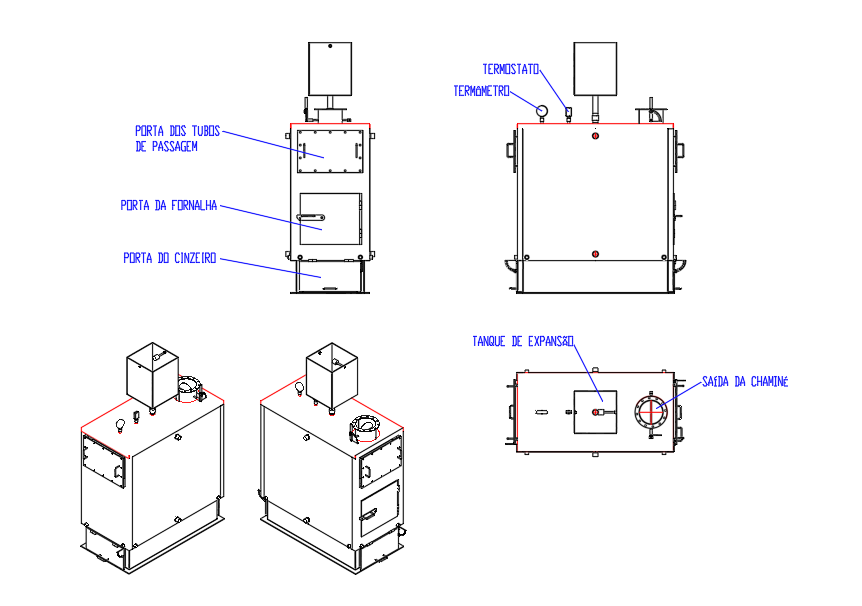 PORTA DOS TUBOS DE PASSAGEM

PORTA DA FORNALHA

PORTA DO CINZEIRO

TERMOSTATO

TERMOMETRO

TANQUE DE EXPANSÃO

SAÍDA DA CHAMINÉ